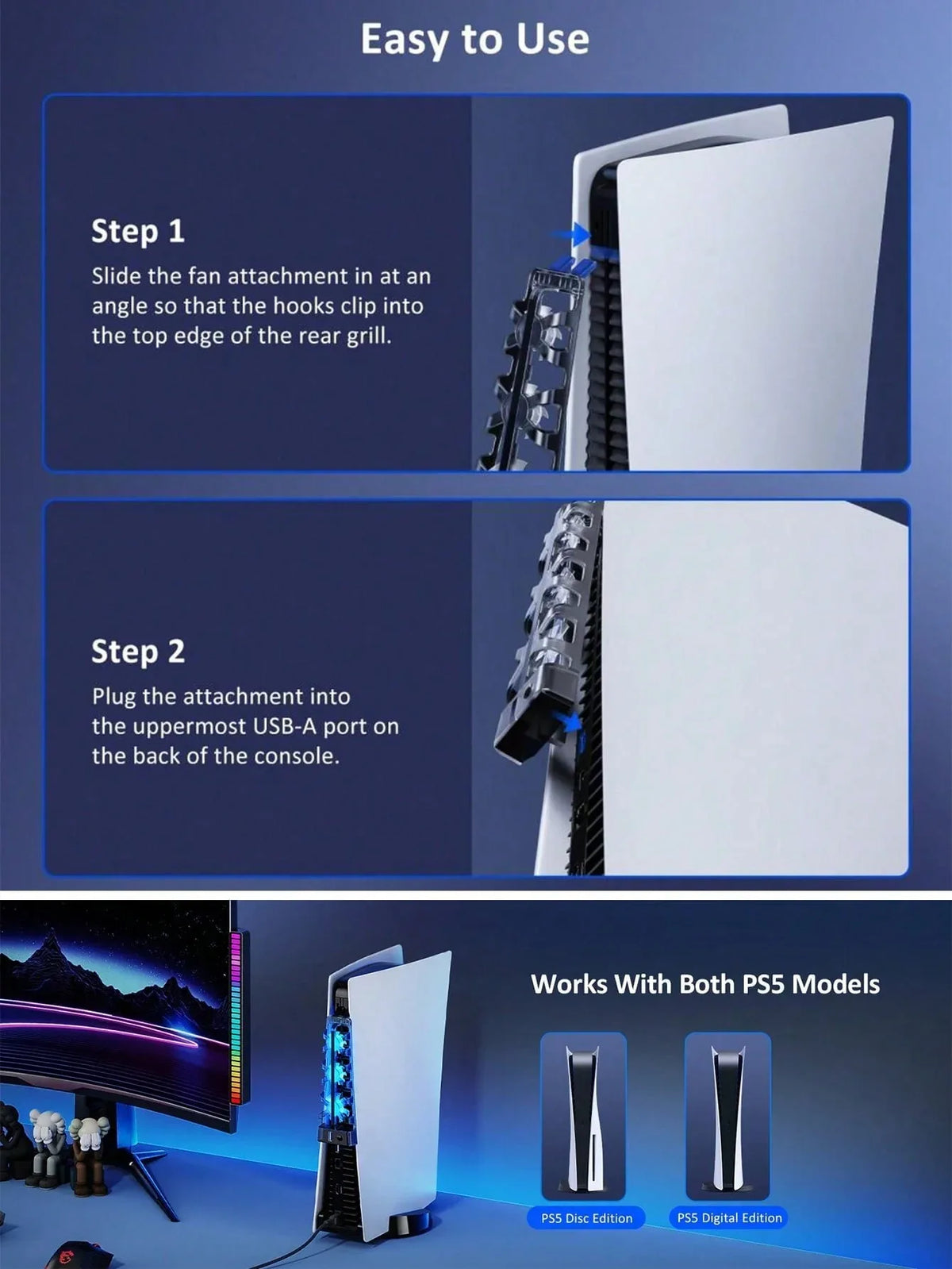 Easy to Use

Step 1
Slide the fan attachment in at an angle so that the hooks clip into the top edge of the rear grill.

Step 2
Plug the attachment into the uppermost USB-A port on the back of the console.

Works With Both PS5 Models

PS5 Disc Edition

PS5 Digital Edition