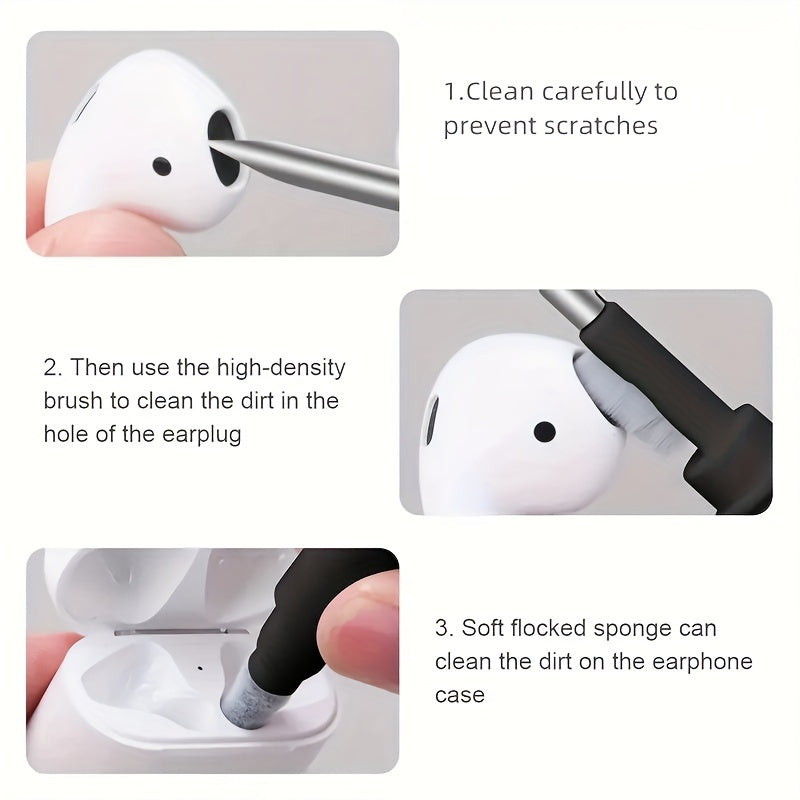 1.Clean carefully to prevent scratches

2. Then use the high-density brush to clean the dirt in the hole of the earplug

3. Soft flocked sponge can clean the dirt on the earphone case