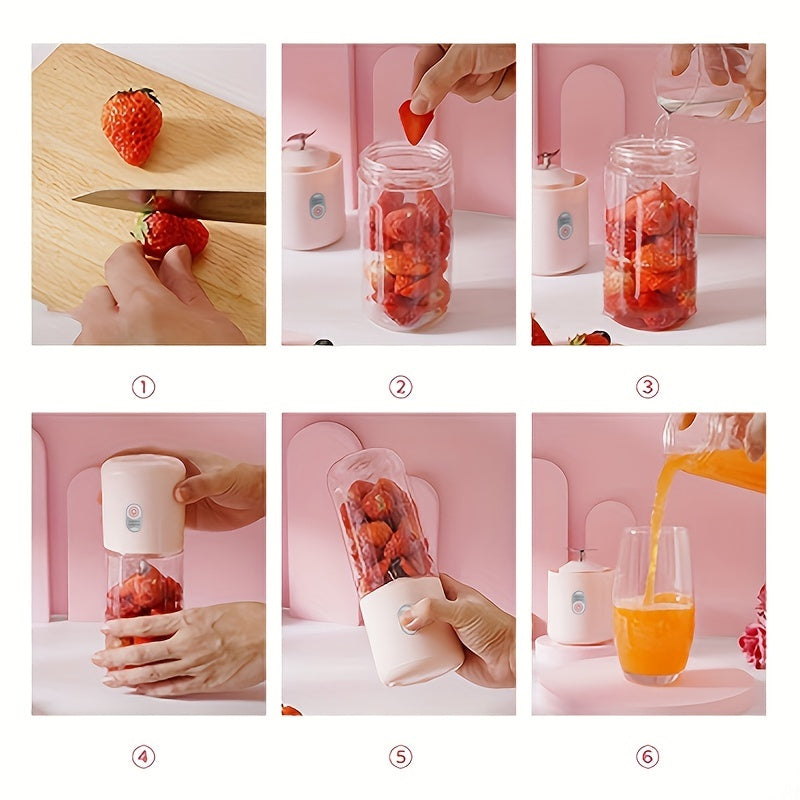 ①

②

③

④

⑤

⑥