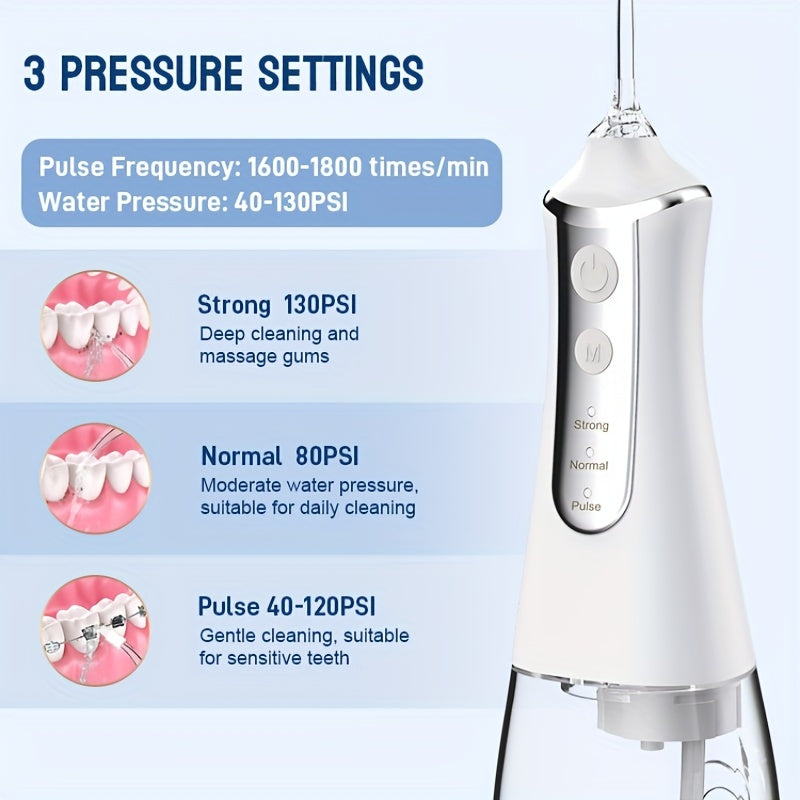 3 PRESSURE SETTINGS

Pulse Frequency: 1600-1800 times/min
Water Pressure: 40-130PSI

Strong 130PSI
Deep cleaning and massage gums

Normal 80PSI
Moderate water pressure, suitable for daily cleaning

Pulse 40-120PSI
Gentle cleaning, suitable for sensitive teeth

M

Strong

Normal

Pulse