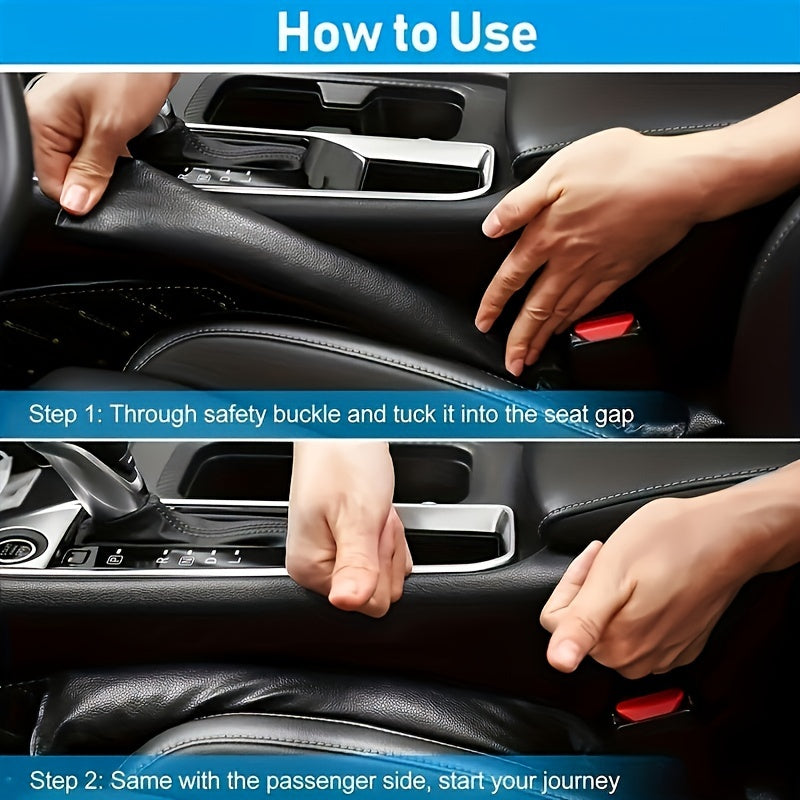 How to Use

Step 1: Through safety buckle and tuck it into the seat gap

Step 2: Same with the passenger side, start your journey